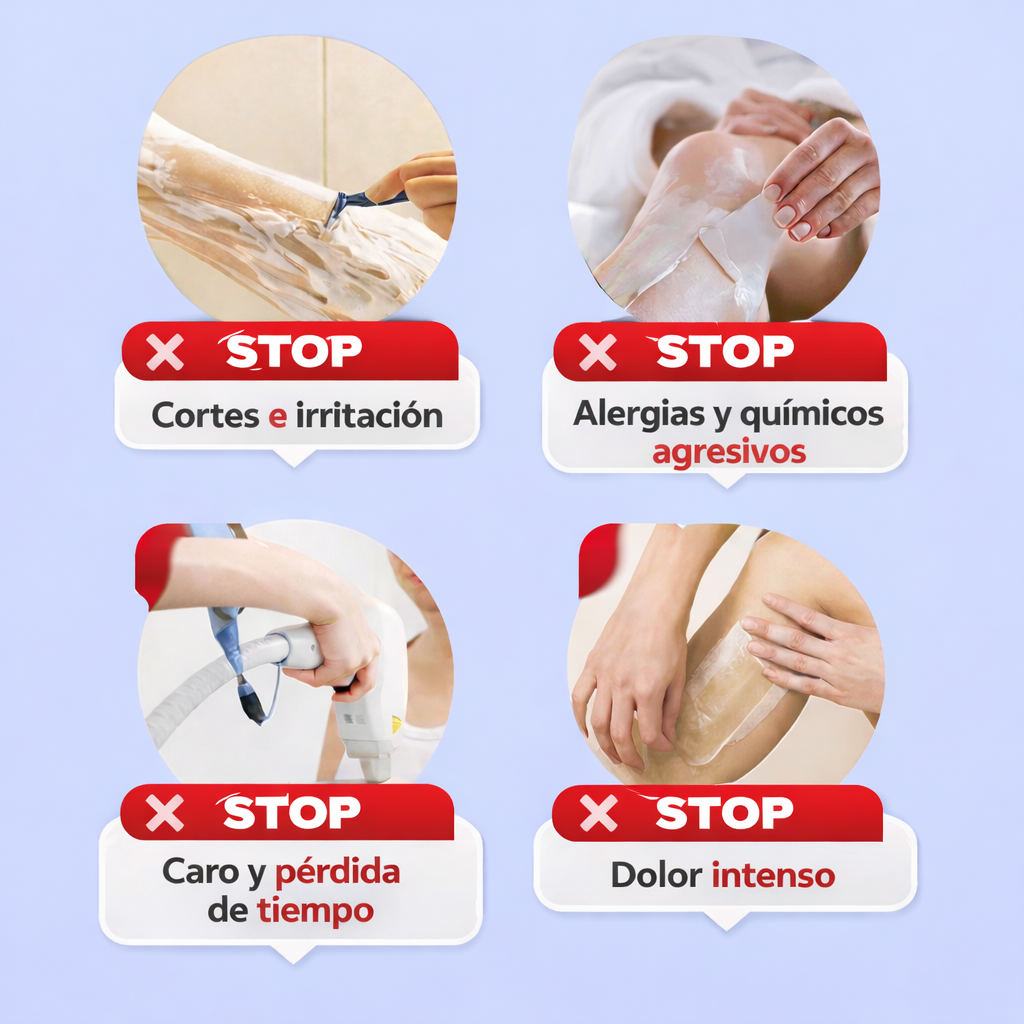 STOP

Cortes e irritación

STOP

Alergias y químicos agresivos

STOP

Caro y pérdida de tiempo

STOP

Dolor intenso